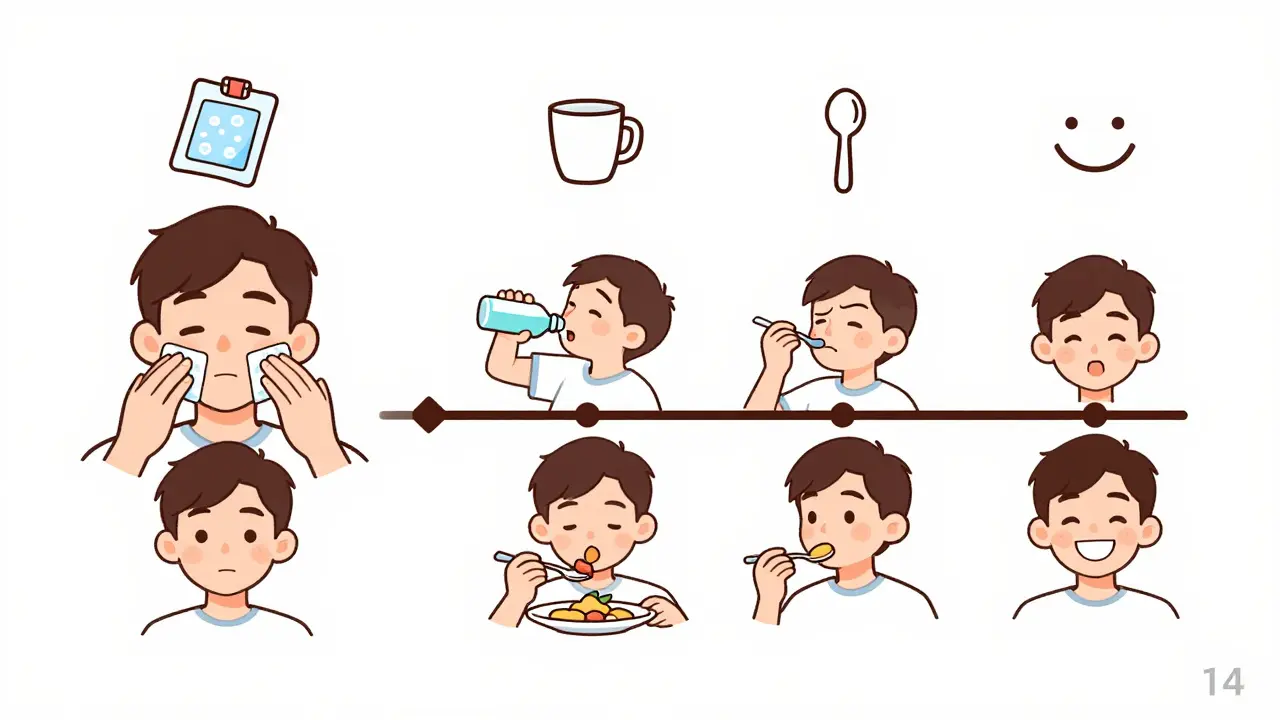 14