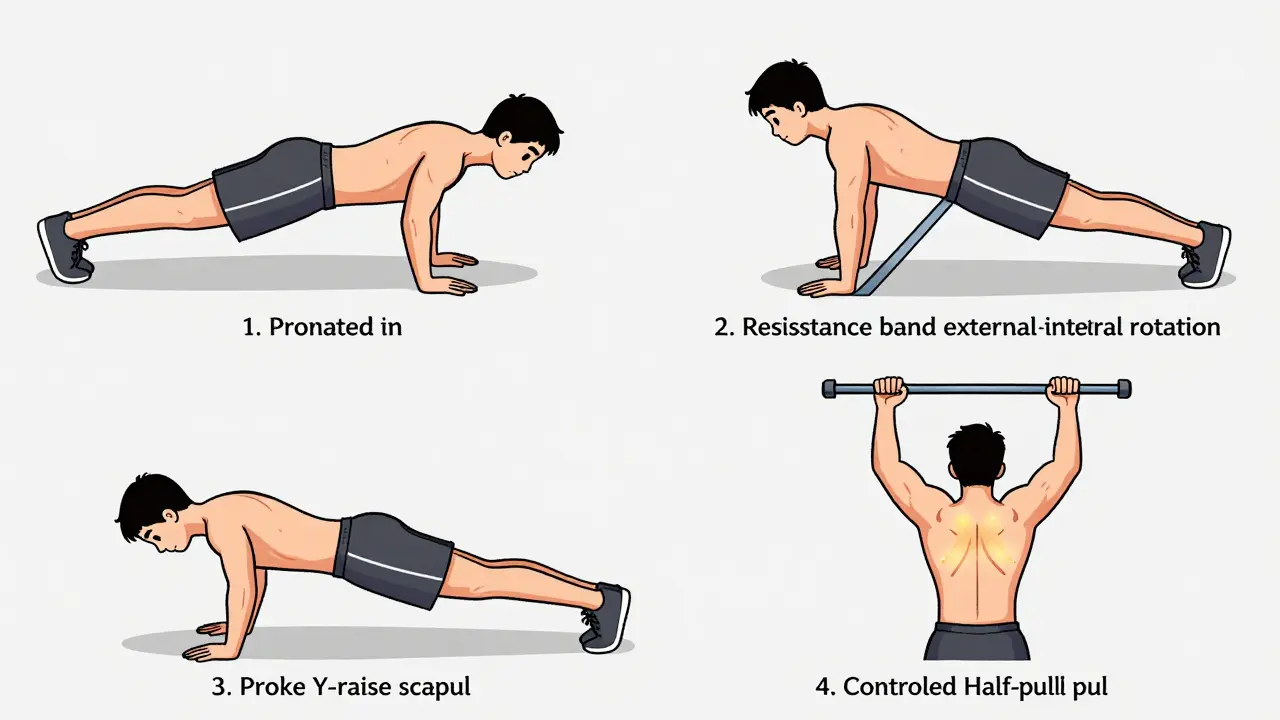 1. Pronated in

2. Resisstance band external-intetral rotation

3. Proke Y-raise scapul

4. Controled Half-pulll pul