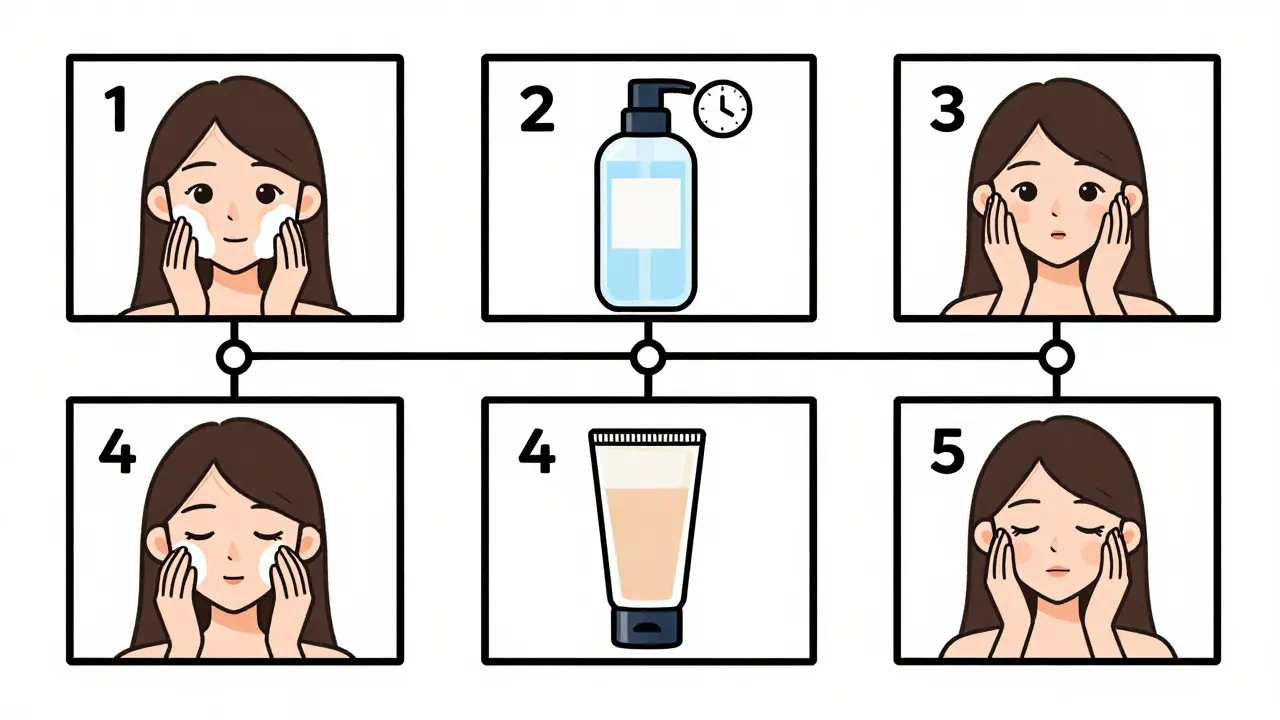 1

2

3

4

4

5